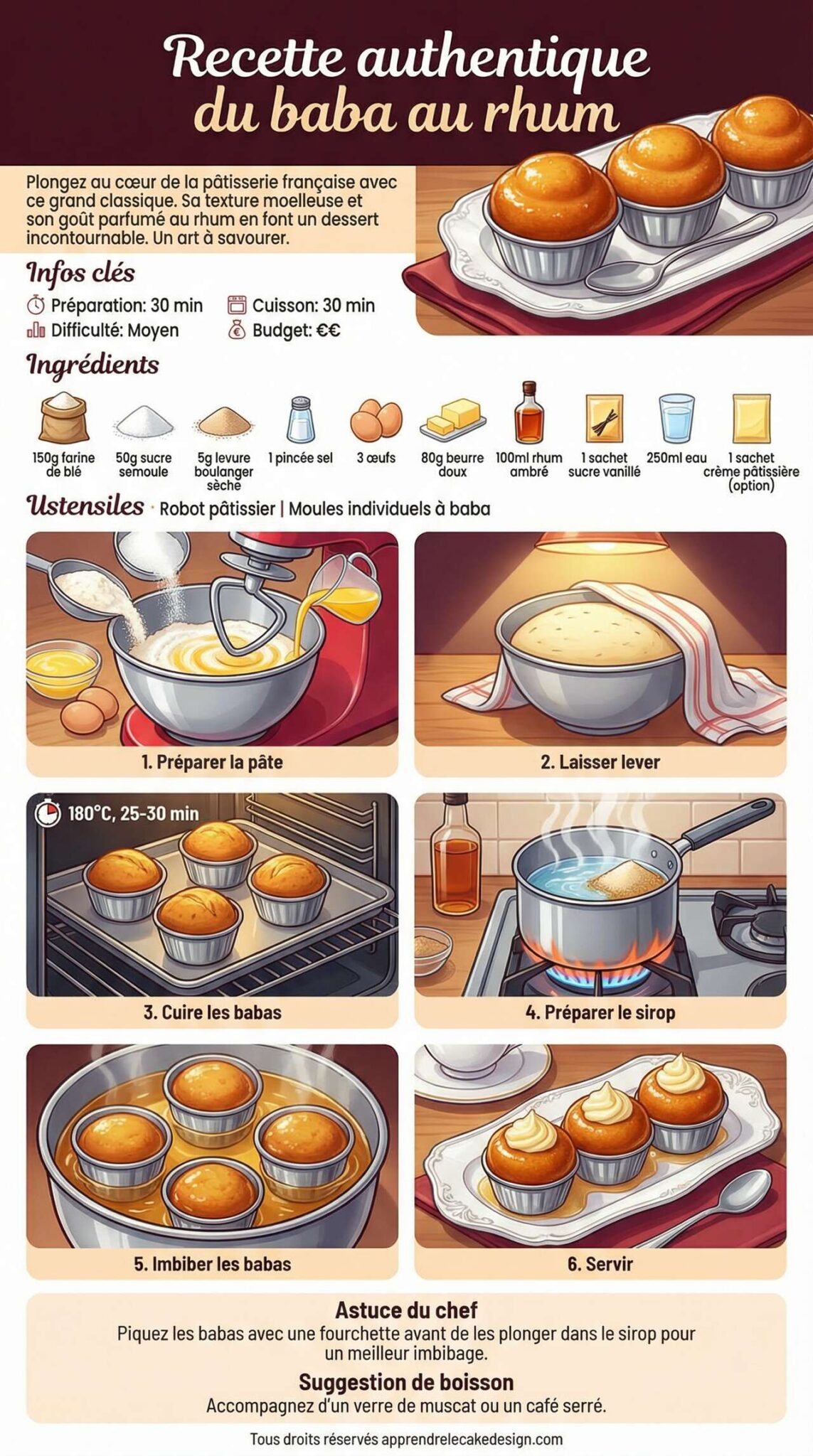 Recette authentique du baba au rhum

Plongez au cœur de la pâtisserie française avec ce grand classique. Sa texture moelleuse et son goût parfumé au rhum en font un dessert incontournable. Un art à savourer.

Infos clés

Préparation: 30 min
Cuisson: 30 min
Difficulté: Moyen
Budget: €€

Ingrédients

150g farine de blé
50g sucre semoule
5g levure boulanger sèche
1 pincée sel
3 œufs
80g beurre doux
100ml rhum ambré
1 sachet sucre vanillé
250ml eau
1 sachet crème pâtissière (option)

Ustensiles · Robot pâtissier | Moules individuels à baba

1. Préparer la pâte

2. Laisser lever

180°C, 25-30 min

3. Cuire les babas

4. Préparer le sirop

5. Imbiber les babas

6. Servir

Astuce du chef
Piquez les babas avec une fourchette avant de les plonger dans le sirop pour un meilleur imbibage.

Suggestion de boisson
Accompagnez d'un verre de muscat ou un café serré.

Tous droits réservés apprendrelecakedesign.com