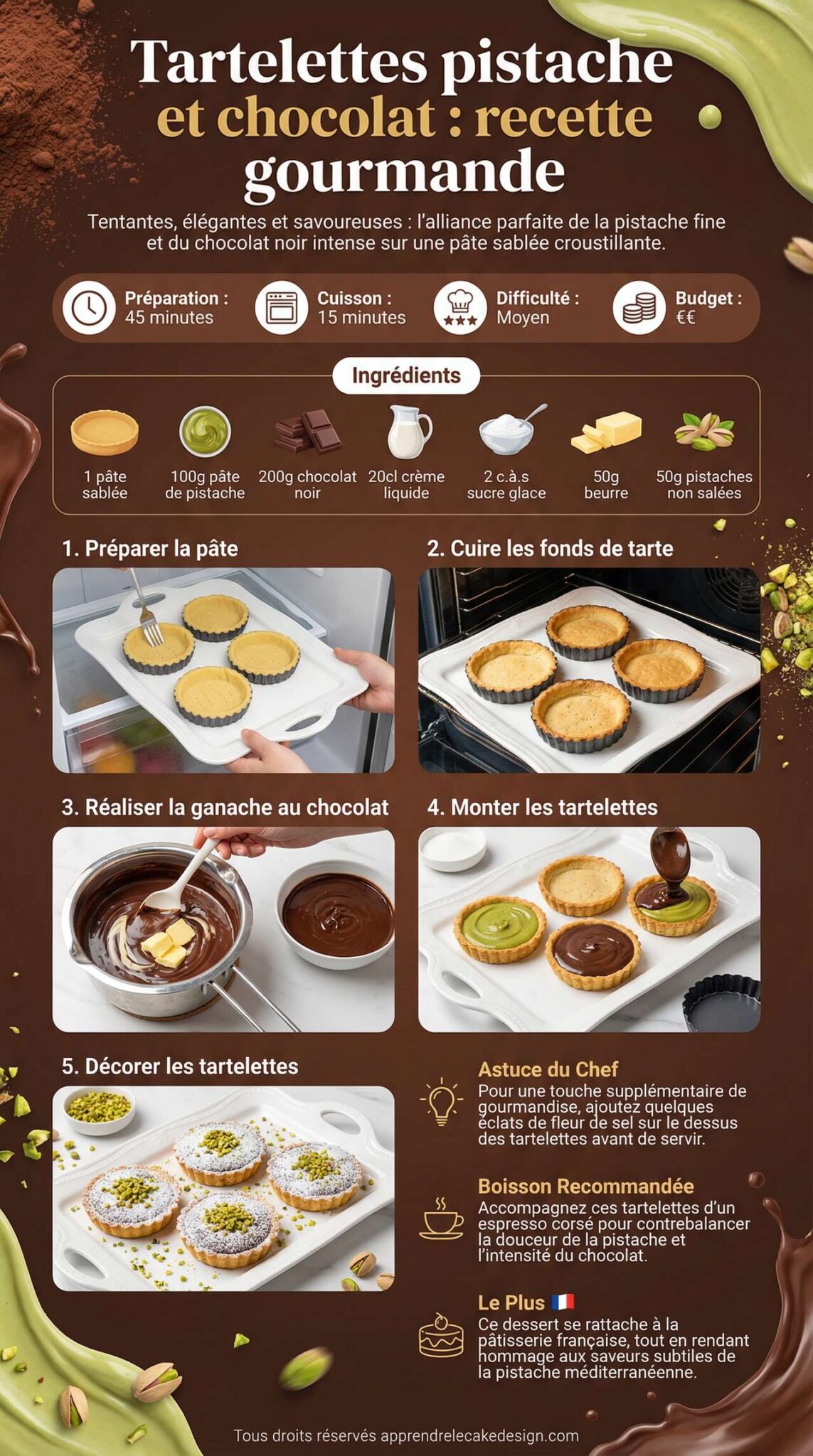 Tartelettes pistache et chocolat : recette gourmande

Tentantes, élégantes et savoureuses : l'alliance parfaite de la pistache fine et du chocolat noir intense sur une pâte sablée croustillante.

Préparation : 45 minutes

Cuisson : 15 minutes

Difficulté : Moyen

Budget : €€

Ingrédients

1 pâte sablée

100g pâte de pistache

200g chocolat noir

20cl crème liquide

2 c.à.s sucre glace

50g beurre

50g pistaches non salées

1. Préparer la pâte

2. Cuire les fonds de tarte

3. Réaliser la ganache au chocolat

4. Monter les tartelettes

5. Décorer les tartelettes

Astuce du Chef
Pour une touche supplémentaire de gourmandise, ajoutez quelques éclats de fleur de sel sur le dessus des tartelettes avant de servir.

Boisson Recommandée
Accompagnez ces tartelettes d'un espresso corsé pour contrebalancer la douceur de la pistache et l'intensité du chocolat.

Le Plus
Ce dessert se rattache à la pâtisserie française, tout en rendant hommage aux saveurs subtiles de la pistache méditerranéenne.

Tous droits réservés apprendrelecakedesign.com