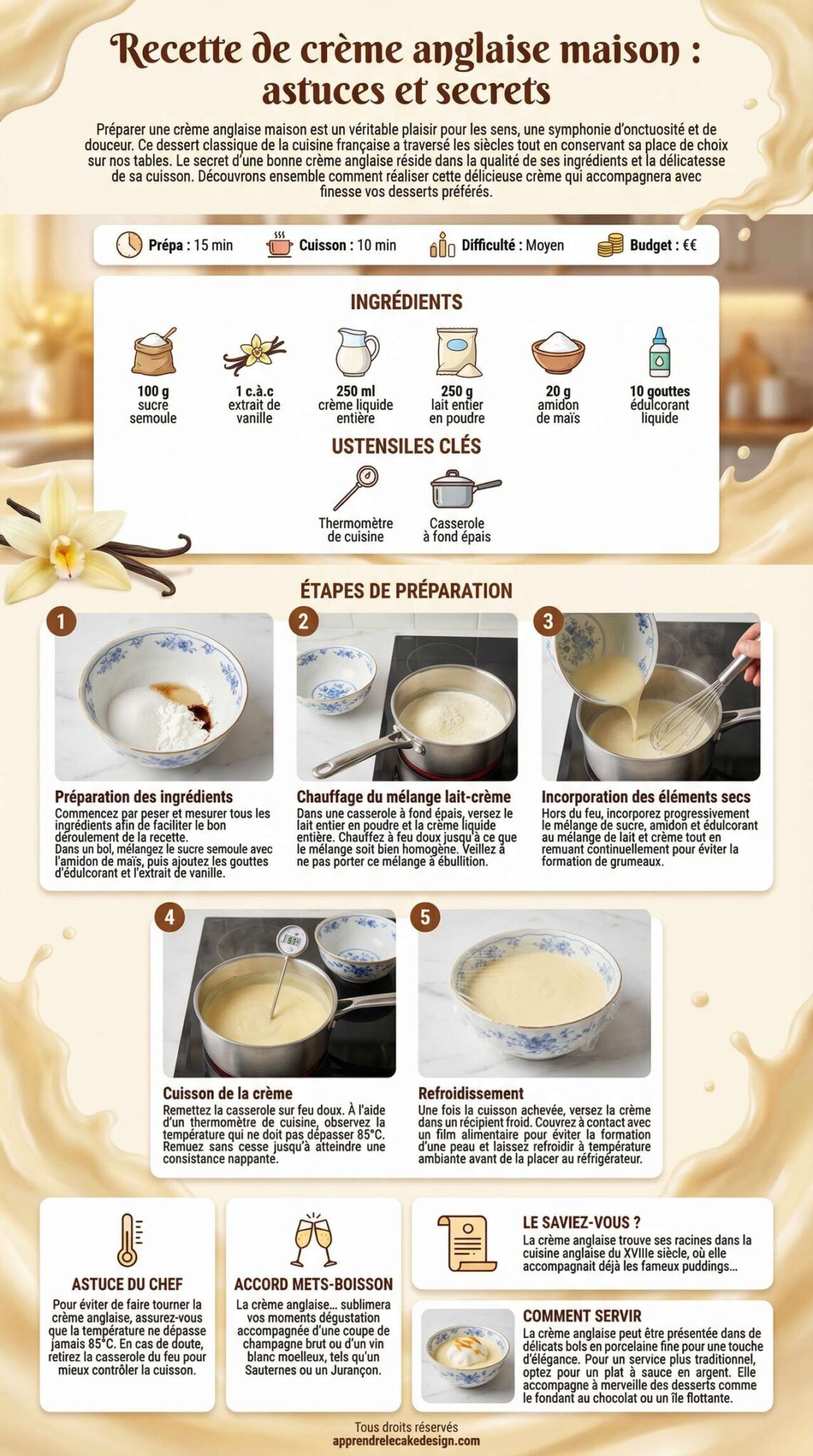 Recette de crème anglaise maison : astuces et secrets

Préparer une crème anglaise maison est un véritable plaisir pour les sens, une symphonie d'onctuosité et de douceur. Ce dessert classique de la cuisine française a traversé les siècles tout en conservant sa place de choix sur nos tables. Le secret d'une bonne crème anglaise réside dans la qualité de ses ingrédients et la délicatesse de sa cuisson. Découvrons ensemble comment réaliser cette délicieuse crème qui accompagnera avec finesse vos desserts préférés.

Prépa : 15 min Cuisson : 10 min Difficulté : Moyen Budget : €€

INGRÉDIENTS

100 g sucre semoule
1 c.à.c extrait de vanille
250 ml crème liquide entière
250 g lait entier en poudre
20 g amidon de maïs
10 gouttes édulcorant liquide

USTENSILES CLÉS

Thermomètre de cuisine
Casserole à fond épais

ÉTAPES DE PRÉPARATION

1
Préparation des ingrédients
Commencez par peser et mesurer tous les ingrédients afin de faciliter le bon déroulement de la recette.
Dans un bol, mélangez le sucre semoule avec l'amidon de maïs, puis ajoutez les gouttes d'édulcorant et l'extrait de vanille.

2
Chauffage du mélange lait-crème
Dans une casserole à fond épais, versez le lait entier en poudre et la crème liquide entière. Chauffez à feu doux jusqu'à ce que le mélange soit bien homogène. Veillez à ne pas porter ce mélange à ébullition.

3
Incorporation des éléments secs
Hors du feu, incorporez progressivement le mélange de sucre, amidon et édulcorant au mélange de lait et crème tout en remuant continuellement pour éviter la formation de grumeaux.

4
51°
Cuisson de la crème
Remettez la casserole sur feu doux. À l'aide d'un thermomètre de cuisine, observez la température qui ne doit pas dépasser 85°C. Remuez sans cesse jusqu'à atteindre une consistance nappante.

5
Refroidissement
Une fois la cuisson achevée, versez la crème dans un récipient froid. Couvrez à contact avec un film alimentaire pour éviter la formation d'une peau et laissez refroidir à température ambiante avant de la placer au réfrigérateur.

ASTUCE DU CHEF
Pour éviter de faire tourner la crème anglaise, assurez-vous que la température ne dépasse jamais 85°C. En cas de doute, retirez la casserole du feu pour mieux contrôler la cuisson.

ACCORD METS-BOISSON
La crème anglaise... sublimera vos moments dégustation accompagnée d'une coupe de champagne brut ou d'un vin blanc moelleux, tels qu'un Sauternes ou un Jurançon.

LE SAVIEZ-VOUS ?
La crème anglaise trouve ses racines dans la cuisine anglaise du XVIIIe siècle, où elle accompagnait déjà les fameux puddings...

COMMENT SERVIR
La crème anglaise peut être présentée dans de délicats bols en porcelaine fine pour une touche d'élégance. Pour un service plus traditionnel, optez pour un plat à sauce en argent. Elle accompagne à merveille des desserts comme le fondant au chocolat ou un île flottante.

Tous droits réservés
apprendrelecakedesign.com