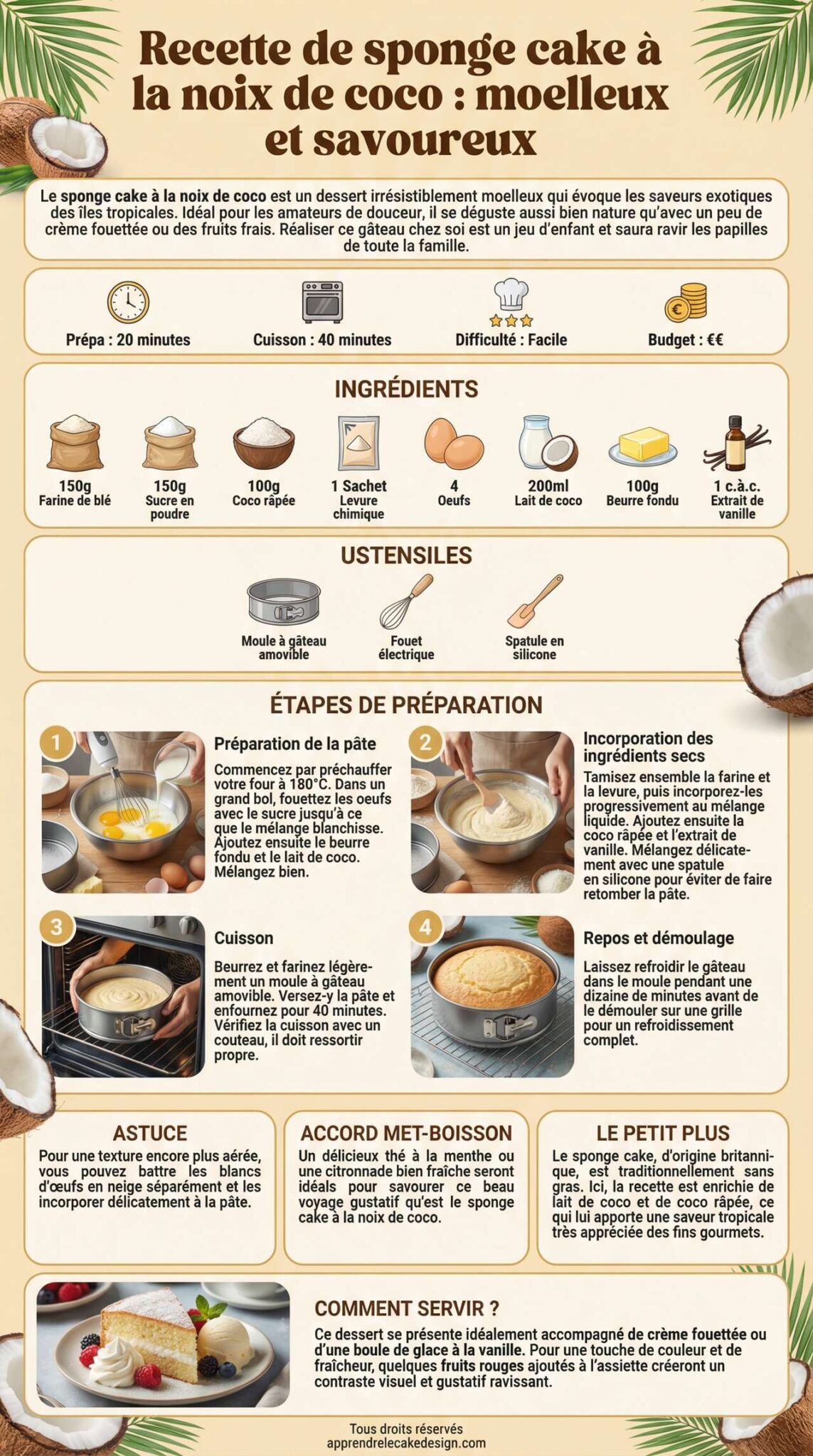 Recette de sponge cake à la noix de coco : moelleux et savoureux

Le sponge cake à la noix de coco est un dessert irrésistiblement moelleux qui évoque les saveurs exotiques des îles tropicales. Idéal pour les amateurs de douceur, il se déguste aussi bien nature qu'avec un peu de crème fouettée ou des fruits frais. Réaliser ce gâteau chez soi est un jeu d'enfant et saura ravir les papilles de toute la famille.

Prépa : 20 minutes

Cuisson : 40 minutes

Difficulté : Facile

Budget : €€

INGRÉDIENTS

150g Farine de blé

150g Sucre en poudre

100g Coco râpée

1 Sachet Levure chimique

4 Oeufs

200ml Lait de coco

100g Beurre fondu

1 c.à.c. Extrait de vanille

USTENSILES

Moule à gâteau amovible

Fouet électrique

Spatule en silicone

ÉTAPES DE PRÉPARATION

1 Préparation de la pâte
Commencez par préchauffer votre four à 180°C. Dans un grand bol, fouettez les oeufs avec le sucre jusqu'à ce que le mélange blanchisse. Ajoutez ensuite le beurre fondu et le lait de coco. Mélangez bien.

2 Incorporation des ingrédients secs
Tamisez ensemble la farine et la levure, puis incorporez-les progressivement au mélange liquide. Ajoutez ensuite la coco râpée et l'extrait de vanille. Mélangez délicatement avec une spatule en silicone pour éviter de faire retomber la pâte.

3 Cuisson
Beurrez et farinez légèrement un moule à gâteau amovible. Versez-y la pâte et enfournez pour 40 minutes. Vérifiez la cuisson avec un couteau, il doit ressortir propre.

4 Repos et démoulage
Laissez refroidir le gâteau dans le moule pendant une dizaine de minutes avant de le démouler sur une grille pour un refroidissement complet.

ASTUCE
Pour une texture encore plus aérée, vous pouvez battre les blancs d'œufs en neige séparément et les incorporer délicatement à la pâte.

ACCORD MET-BOISSON
Un délicieux thé à la menthe ou une citronnade bien fraîche seront idéals pour savourer ce beau voyage gustatif qu'est le sponge cake à la noix de coco.

LE PETIT PLUS
Le sponge cake, d'origine britannique, est traditionnellement sans gras. Ici, la recette est enrichie de lait de coco et de coco râpée, ce qui lui apporte une saveur tropicale très appréciée des fins gourmets.

COMMENT SERVIR ?
Ce dessert se présente idéalement accompagné de crème fouettée ou d'une boule de glace à la vanille. Pour une touche de couleur et de fraîcheur, quelques fruits rouges ajoutés à l'assiette créeront un contraste visuel et gustatif ravissant.

Tous droits réservés
apprendrelecakedesign.com